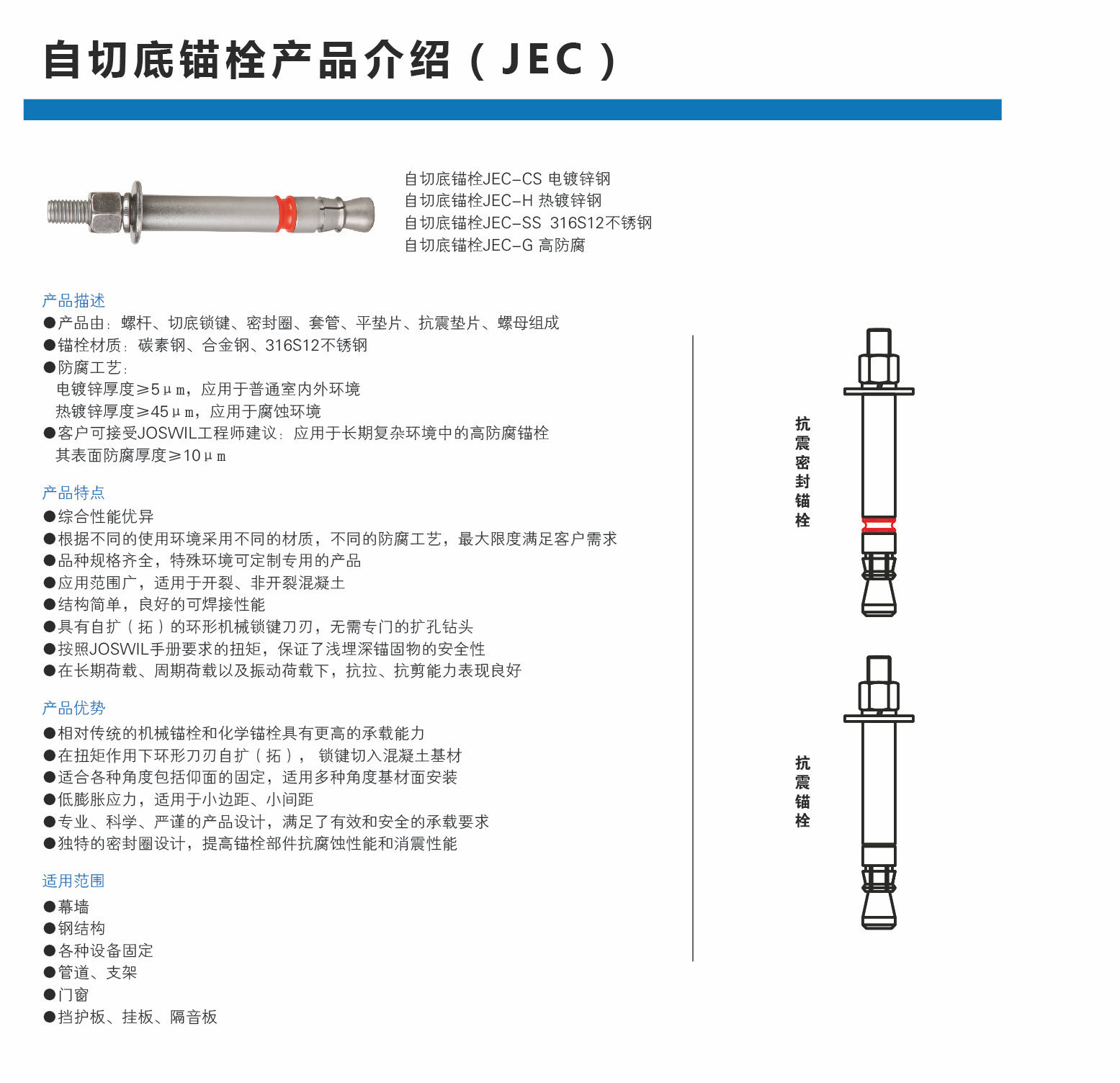 自切底锚栓产品介绍（JEC）

自切底锚栓JEC-CS 电镀锌钢
自切底锚栓JEC-H 热镀锌钢
自切底锚栓JEC-SS 316S12不锈钢
自切底锚栓JEC-G 高防腐

产品描述
●产品由：螺杆、切底锁键、密封圈、套管、平垫片、抗震垫片、螺母组成
●锚栓材质：碳素钢、合金钢、316S12不锈钢
●防腐工艺：
电镀锌厚度≥5μm，应用于普通室内外环境
热镀锌厚度≥45μm，应用于腐蚀环境
●客户可接受JOSWIL工程师建议：应用于长期复杂环境中的高防腐锚栓
其表面防腐厚度≥10μm

产品特点
●综合性能优异
●根据不同的使用环境采用不同的材质，不同的防腐工艺，最大限度满足客户需求
●品种规格齐全，特殊环境可定制专用的产品
●应用范围广，适用于开裂、非开裂混凝土
●结构简单，良好的可焊接性能
●具有自扩（拓）的环形机械锁键刀刃，无需专门的扩孔钻头
●按照JOSWIL手册要求的扭矩，保证了浅埋深锚固物的安全性
●在长期荷载、周期荷载以及振动荷载下，抗拉、抗剪能力表现良好

产品优势
●相对传统的机械锚栓和化学锚栓具有更高的承载能力
●在扭矩作用下环形刀刃自扩（拓）， 锁键切入混凝土基材
●适合各种角度包括仰面的固定，适用多种角度基材面安装
●低膨胀应力，适用于小边距、小间距
●专业、科学、严谨的产品设计，满足了有效和安全的承载要求
●独特的密封圈设计，提高锚栓部件抗腐蚀性能和消震性能

适用范围
●幕墙
●钢结构
●各种设备固定
●管道、支架
●门窗
●挡护板、挂板、隔音板

抗震密封锚栓

抗震锚栓