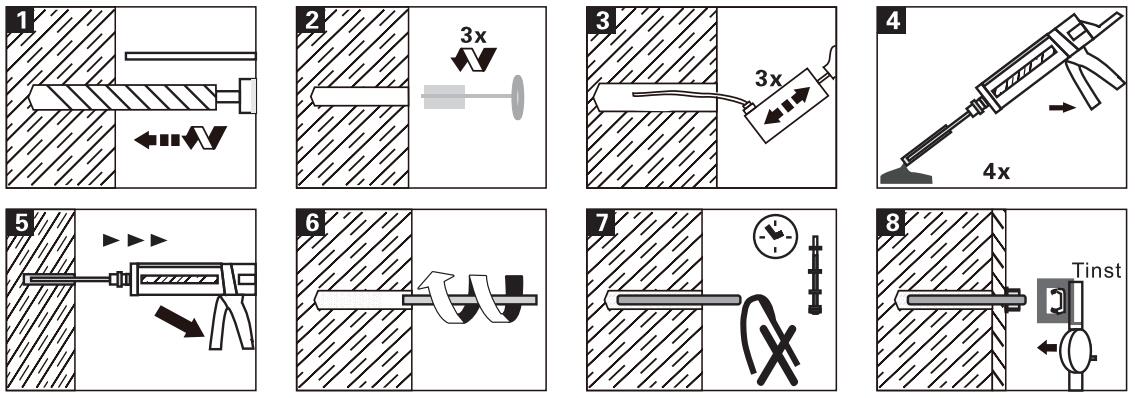 1

2
3x

3
3x

4
4x

5

6

7

8
Tinst