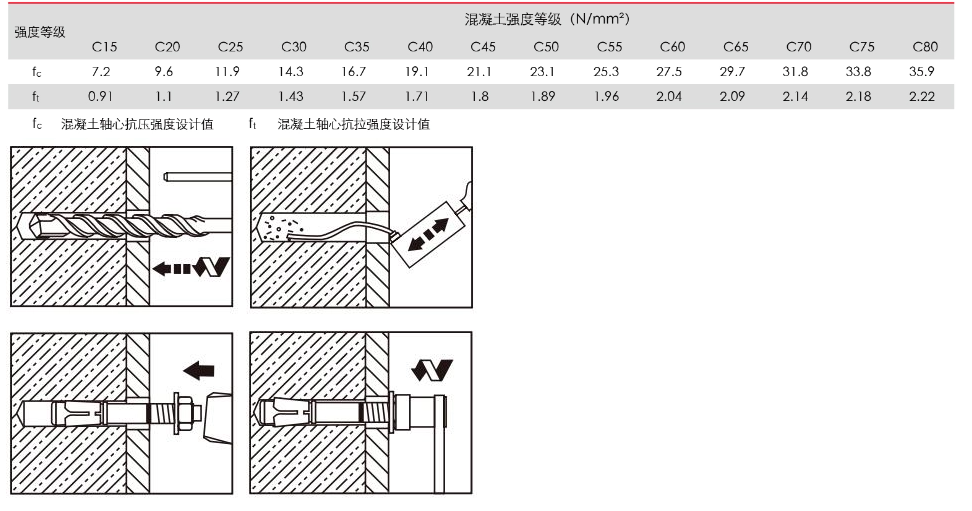 | 强度等级 | 混凝土强度等级（N/mm²） | | | | | | | | | | | | | |
|---|---|---|---|---|---|---|---|---|---|---|---|---|---|---|
| | C15 | C20 | C25 | C30 | C35 | C40 | C45 | C50 | C55 | C60 | C65 | C70 | C75 | C80 |
| $f_c$ | 7.2 | 9.6 | 11.9 | 14.3 | 16.7 | 19.1 | 21.1 | 23.1 | 25.3 | 27.5 | 29.7 | 31.8 | 33.8 | 35.9 |
| $f_t$ | 0.91 | 1.1 | 1.27 | 1.43 | 1.57 | 1.71 | 1.8 | 1.89 | 1.96 | 2.04 | 2.09 | 2.14 | 2.18 | 2.22 |

$f_c$ 混凝土轴心抗压强度设计值 $f_t$ 混凝土轴心抗拉强度设计值